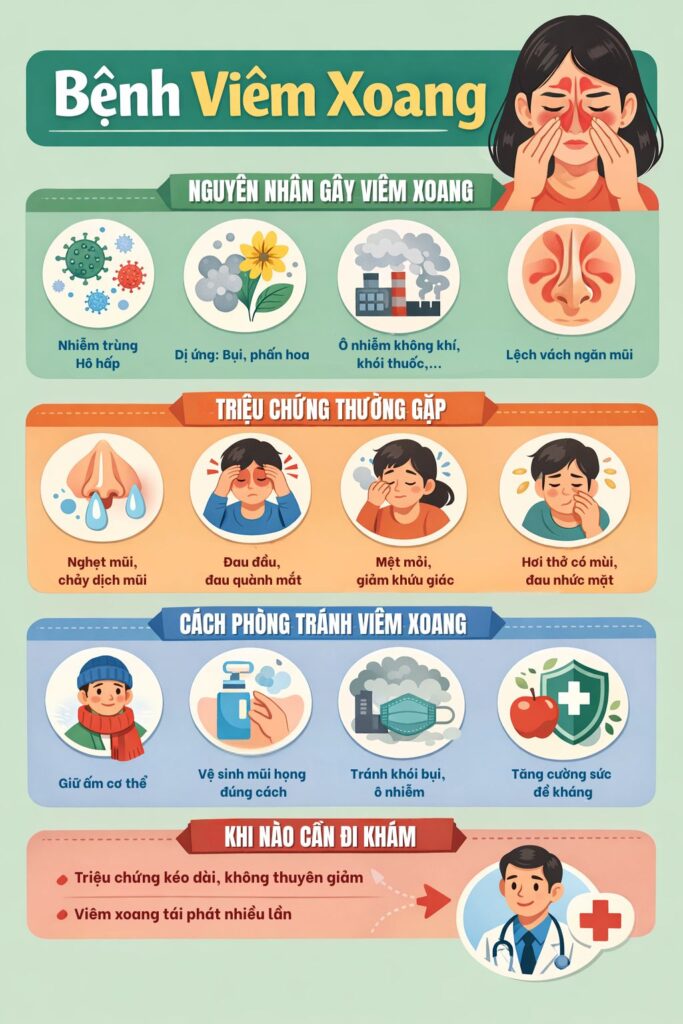 Bệnh Viêm Xoang

NGUYÊN NHÂN GÂY VIÊM XOANG

Nhiễm trùng Hô hấp

Dị ứng: Bụi, phấn hoa

Ô nhiễm không khí, khói thuốc,...

Lệch vách ngăn mũi

TRIỆU CHỨNG THƯỜNG GẶP

Nghẹt mũi, chảy dịch mũi

Đau đầu, đau quành mắt

Mệt mỏi, giảm khứu giác

Hơi thở có mùi, đau nhức mặt

CÁCH PHÒNG TRÁNH VIÊM XOANG

Giữ ấm cơ thể

Vệ sinh mũi họng đúng cách

Tránh khói bụi, ô nhiễm

Tăng cường sức để kháng

KHI NÀO CẦN ĐI KHÁM

Triệu chứng kéo dài, không thuyên giảm

Viêm xoang tái phát nhiều lần